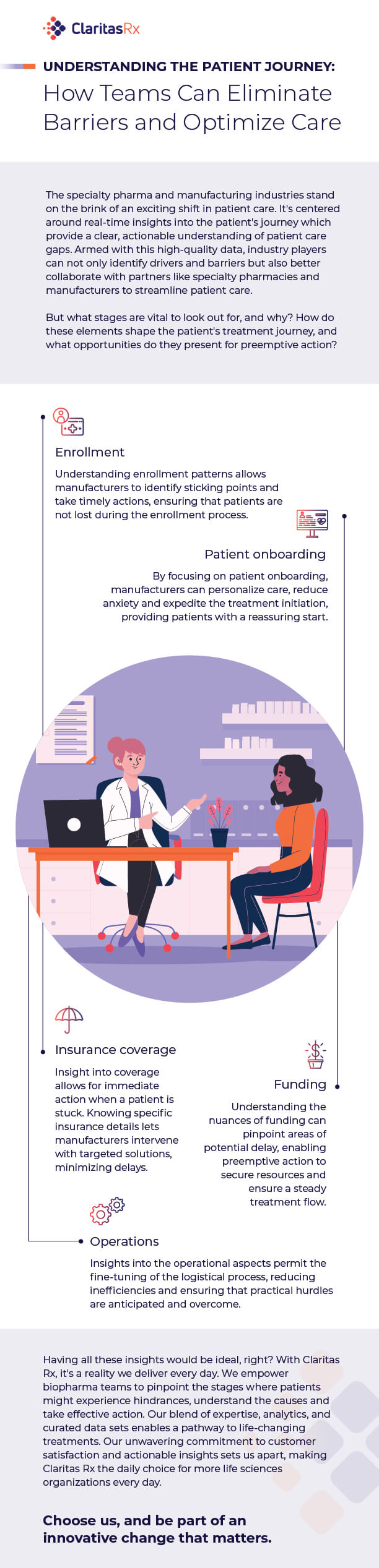 ClaritasRx

UNDERSTANDING THE PATIENT JOURNEY:
How Teams Can Eliminate Barriers and Optimize Care

The specialty pharma and manufacturing industries stand on the brink of an exciting shift in patient care. It's centered around real-time insights into the patient's journey which provide a clear, actionable understanding of patient care gaps. Armed with this high-quality data, industry players can not only identify drivers and barriers but also better collaborate with partners like specialty pharmacies and manufacturers to streamline patient care.

But what stages are vital to look out for, and why? How do these elements shape the patient's treatment journey, and what opportunities do they present for preemptive action?

Enrollment

Understanding enrollment patterns allows manufacturers to identify sticking points and take timely actions, ensuring that patients are not lost during the enrollment process.

Patient onboarding

By focusing on patient onboarding, manufacturers can personalize care, reduce anxiety and expedite the treatment initiation, providing patients with a reassuring start.

Insurance coverage

Insight into coverage allows for immediate action when a patient is stuck. Knowing specific insurance details lets manufacturers intervene with targeted solutions, minimizing delays.

Funding

Understanding the nuances of funding can pinpoint areas of potential delay, enabling preemptive action to secure resources and ensure a steady treatment flow.

Operations

Insights into the operational aspects permit the fine-tuning of the logistical process, reducing inefficiencies and ensuring that practical hurdles are anticipated and overcome.

Having all these insights would be ideal, right? With Claritas Rx, it's a reality we deliver every day. We empower biopharma teams to pinpoint the stages where patients might experience hindrances, understand the causes and take effective action. Our blend of expertise, analytics, and curated data sets enables a pathway to life-changing treatments. Our unwavering commitment to customer satisfaction and actionable insights sets us apart, making Claritas Rx the daily choice for more life sciences organizations every day.

Choose us, and be part of an innovative change that matters.